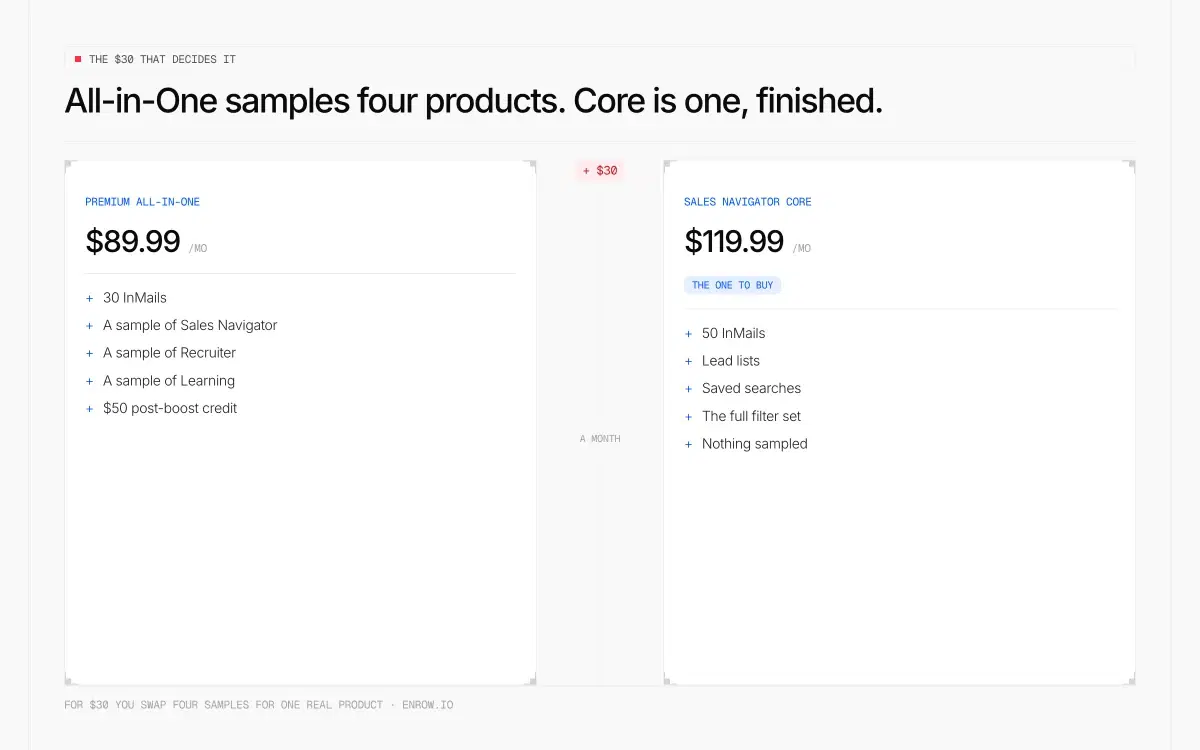 THE $30 THAT DECIDES IT

All-in-One samples four products. Core is one, finished.

PREMIUM ALL-IN-ONE

$89.99 /MO

+ 30 InMails
+ A sample of Sales Navigator
+ A sample of Recruiter
+ A sample of Learning
+ $50 post-boost credit

+ $30

A MONTH

SALES NAVIGATOR CORE

$119.99 /MO

THE ONE TO BUY

+ 50 InMails
+ Lead lists
+ Saved searches
+ The full filter set
+ Nothing sampled

FOR $30 YOU SWAP FOUR SAMPLES FOR ONE REAL PRODUCT · ENROW.IO