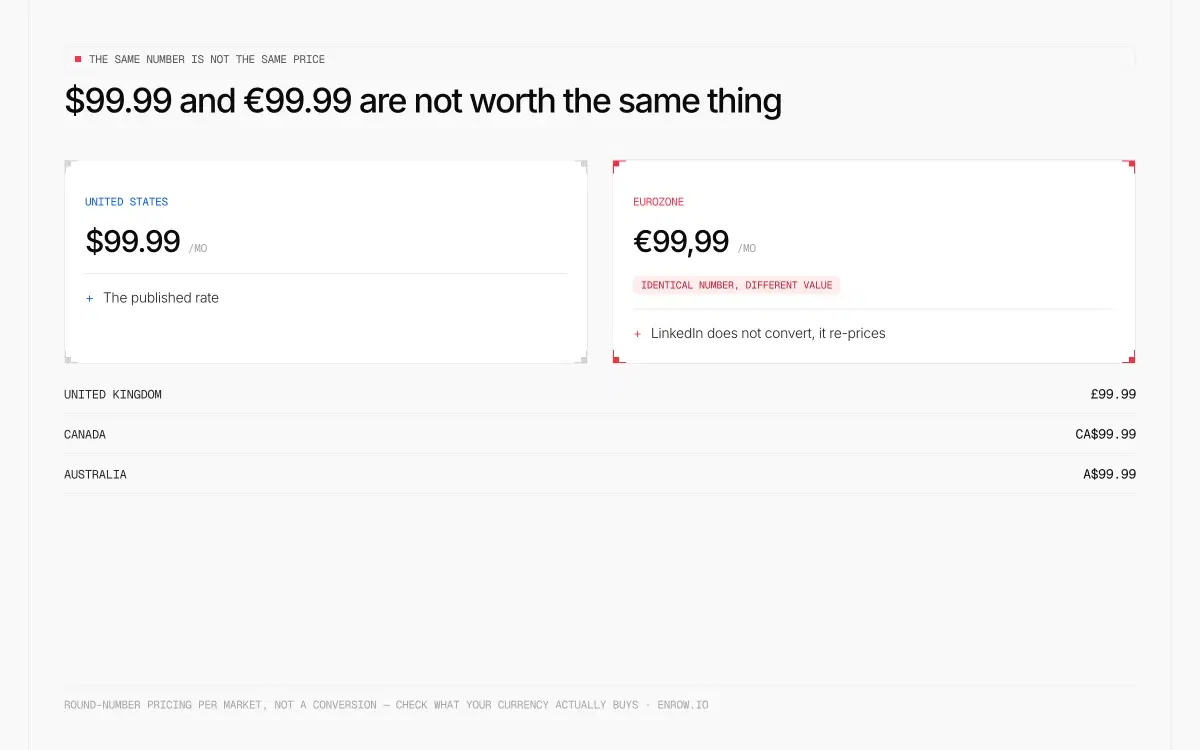 THE SAME NUMBER IS NOT THE SAME PRICE

\$99.99 and €99.99 are not worth the same thing

UNITED STATES

\$99.99 /MO

+ The published rate

EUROZONE

€99,99 /MO

IDENTICAL NUMBER, DIFFERENT VALUE

+ LinkedIn does not convert, it re-prices

| UNITED KINGDOM | £99.99 |
|---|---|
| CANADA | CA\$99.99 |
| AUSTRALIA | A\$99.99 |

ROUND-NUMBER PRICING PER MARKET, NOT A CONVERSION — CHECK WHAT YOUR CURRENCY ACTUALLY BUYS · ENROW.IO